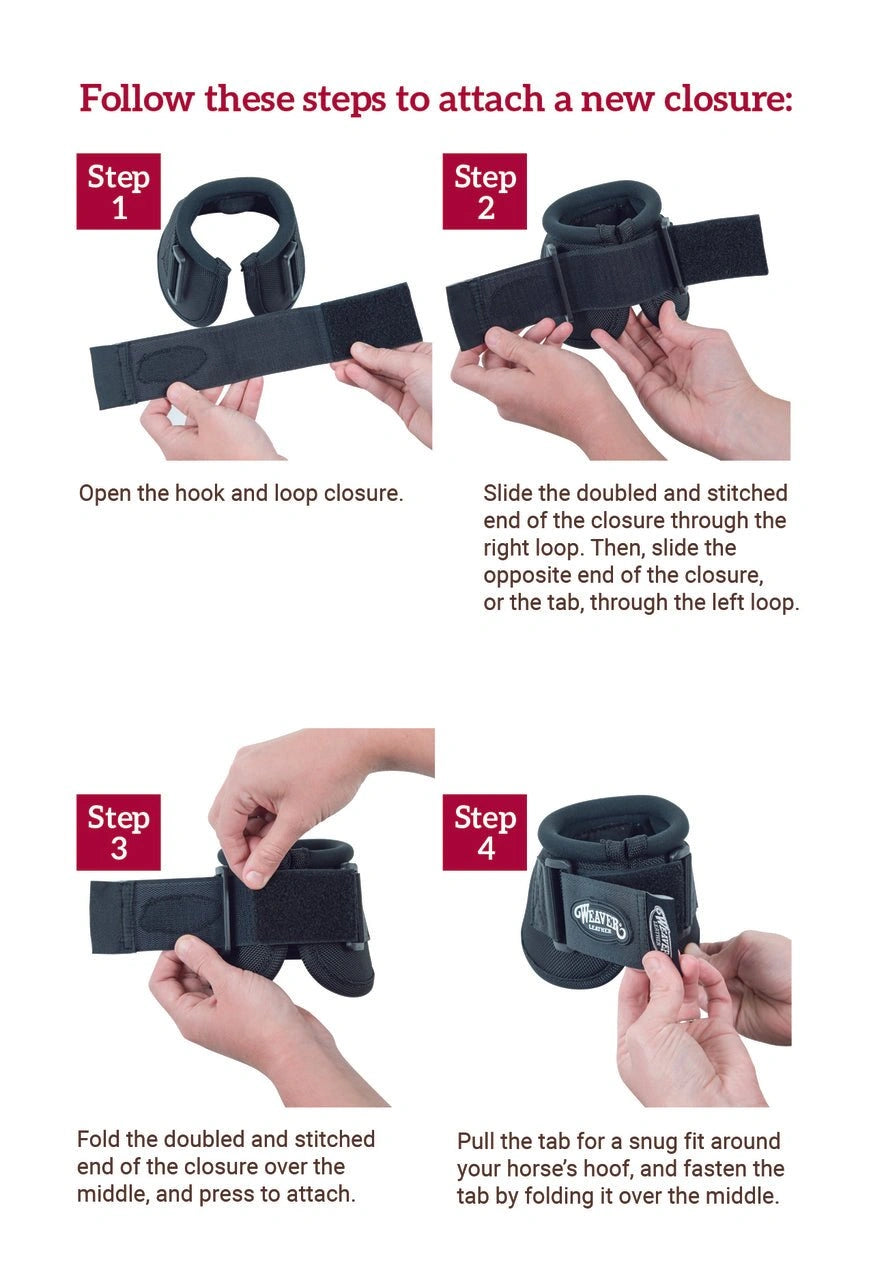 Follow these steps to attach a new closure:

Step 1

Open the hook and loop closure.

Step 2

Slide the doubled and stitched end of the closure through the right loop. Then, slide the opposite end of the closure, or the tab, through the left loop.

Step 3

Fold the doubled and stitched end of the closure over the middle, and press to attach.

Step 4

WEAVER LEATHER

WEAVER LEATHER

Pull the tab for a snug fit around your horse's hoof, and fasten the tab by folding it over the middle.